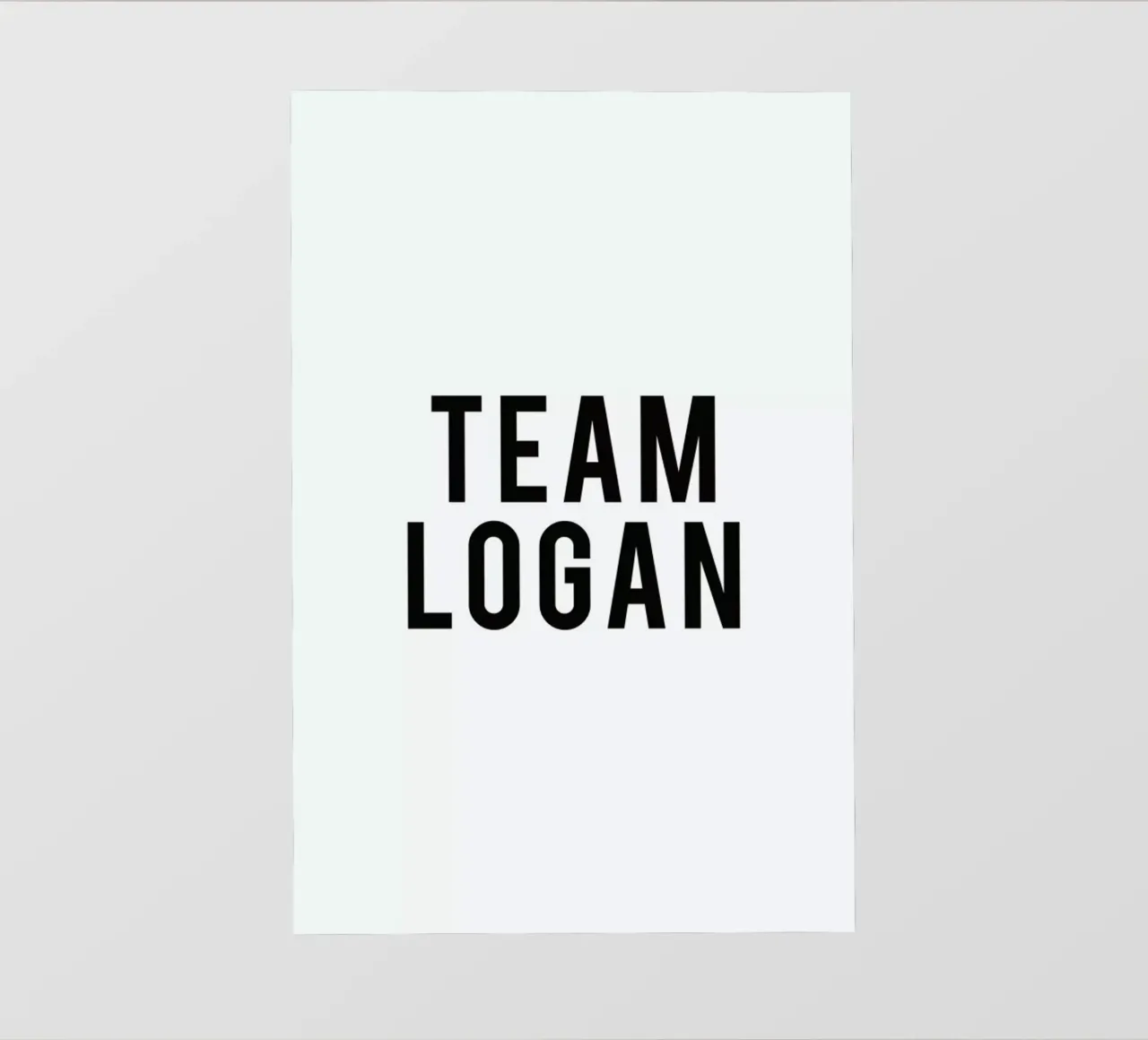 TEAM
LOGAN