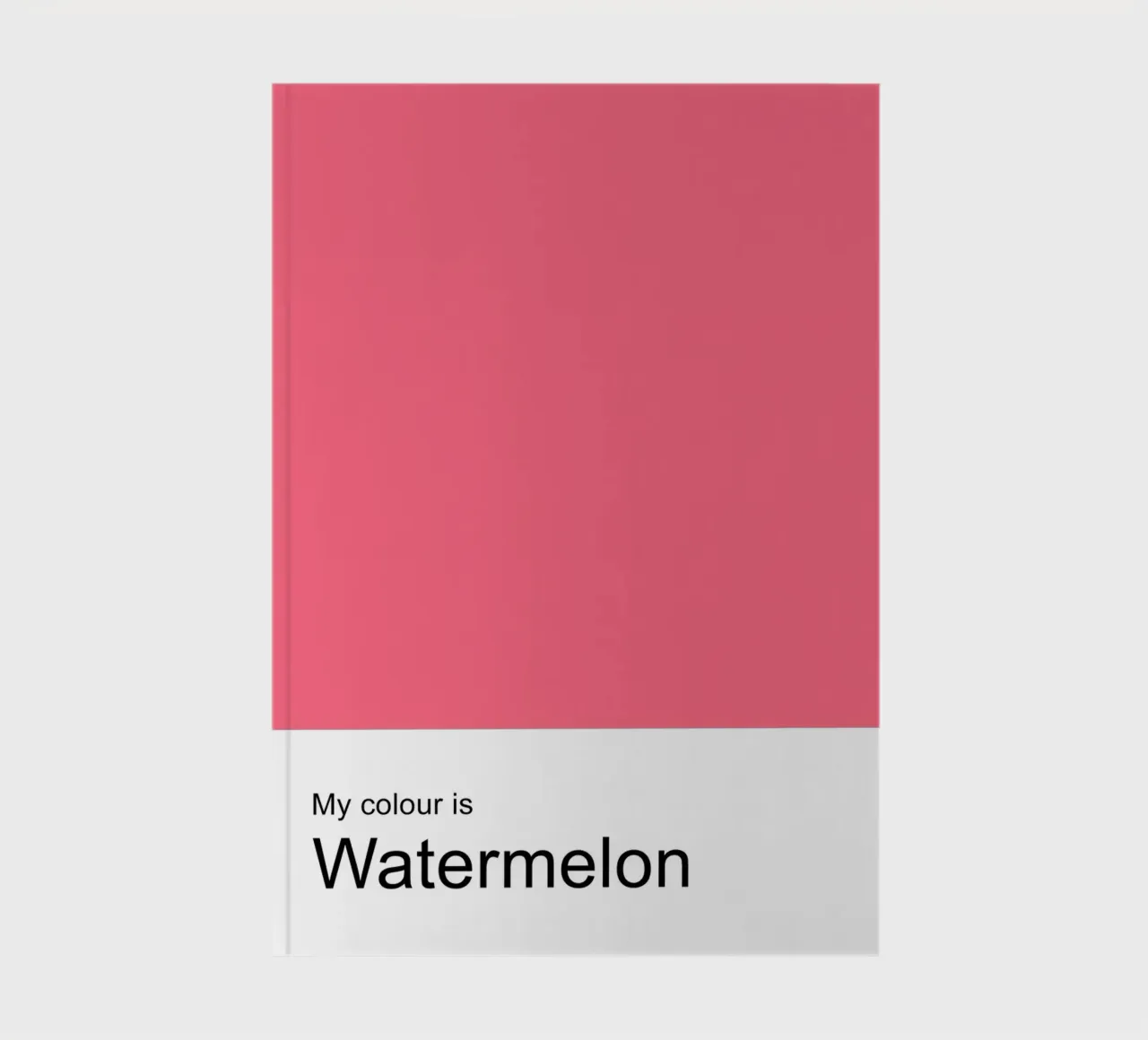 My colour is

Watermelon