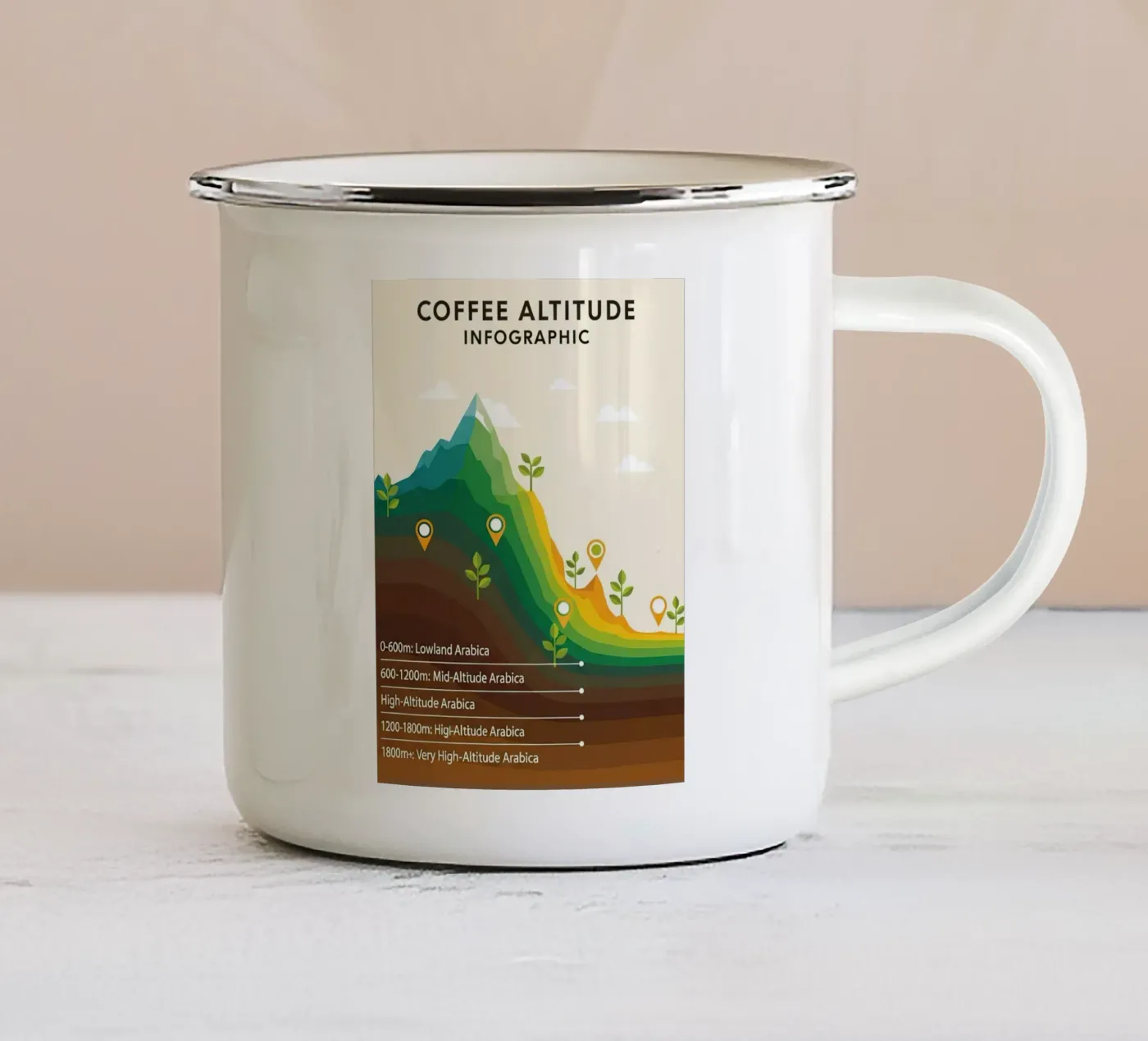 COFFEE ALTITUDE
INFOGRAPHIC

0-600m: Lowland Arabica
600-1200m: Mid-Altitude Arabica
High-Altitude Arabica
1200-1800m: Higi-Altitude Arabica
1800m+: Very High-Altitude Arabica