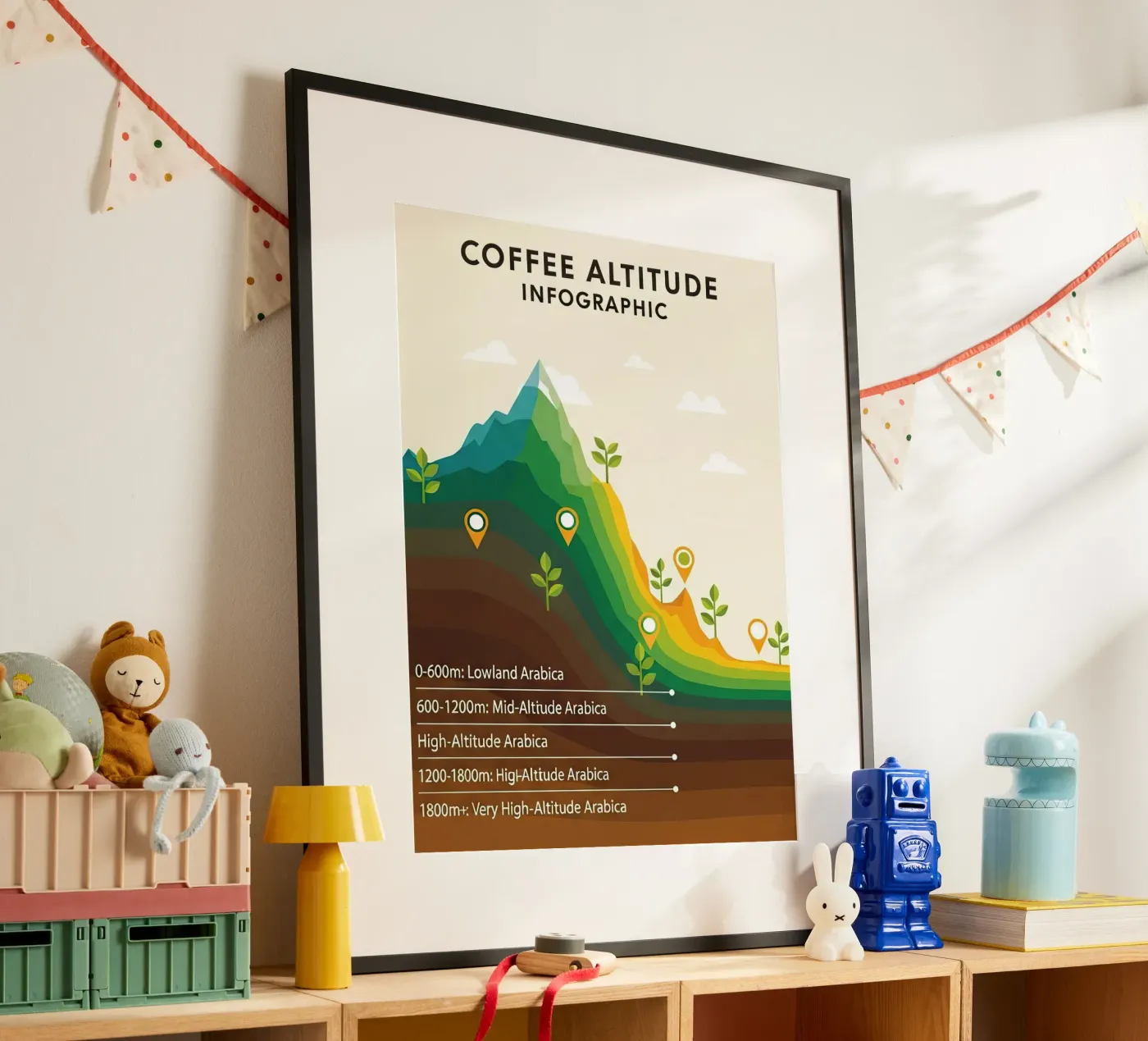 COFFEE ALTITUDE
INFOGRAPHIC

0-600m: Lowland Arabica

600-1200m: Mid-Altitude Arabica

High-Altitude Arabica

1200-1800m: Higi-Altude Arabica

1800m+: Very High-Altitude Arabica